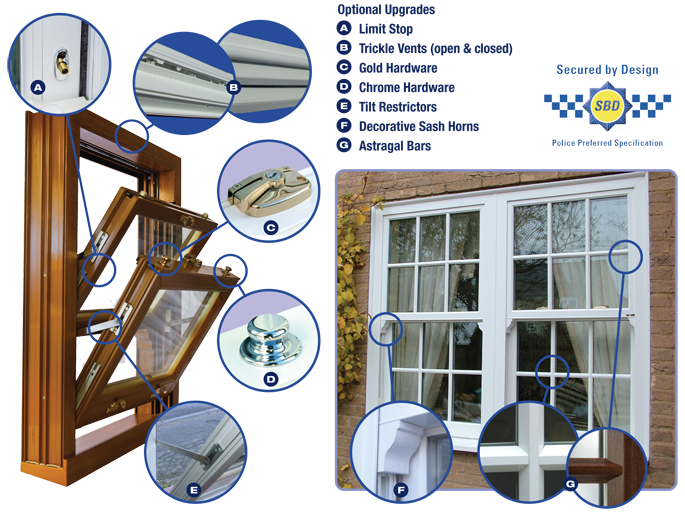 Optional Upgrades
A Limit Stop
B Trickle Vents (open & closed)
C Gold Hardware
D Chrome Hardware
E Tilt Restrictors
F Decorative Sash Horns
G Astragal Bars

Secured by Design
SBD
Police Preferred Specification

A
B
C
D
E
F
G