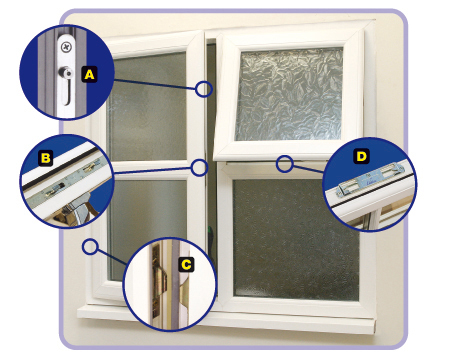 A

B

D

C